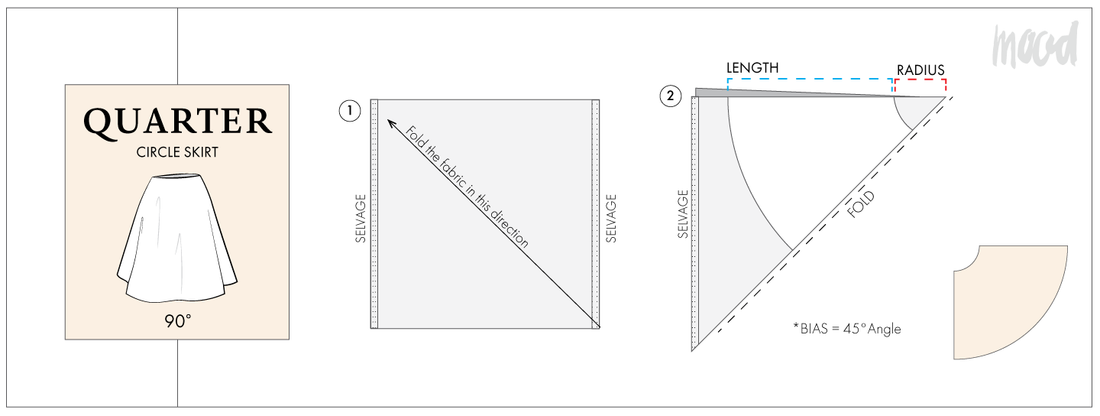 mood

QUARTER
CIRCLE SKIRT

90°

1
SELVAGE
Fold the fabric in this direction
SELVAGE

2
LENGTH
RADIUS
SELVAGE
FOLD

*BIAS = 45° Angle